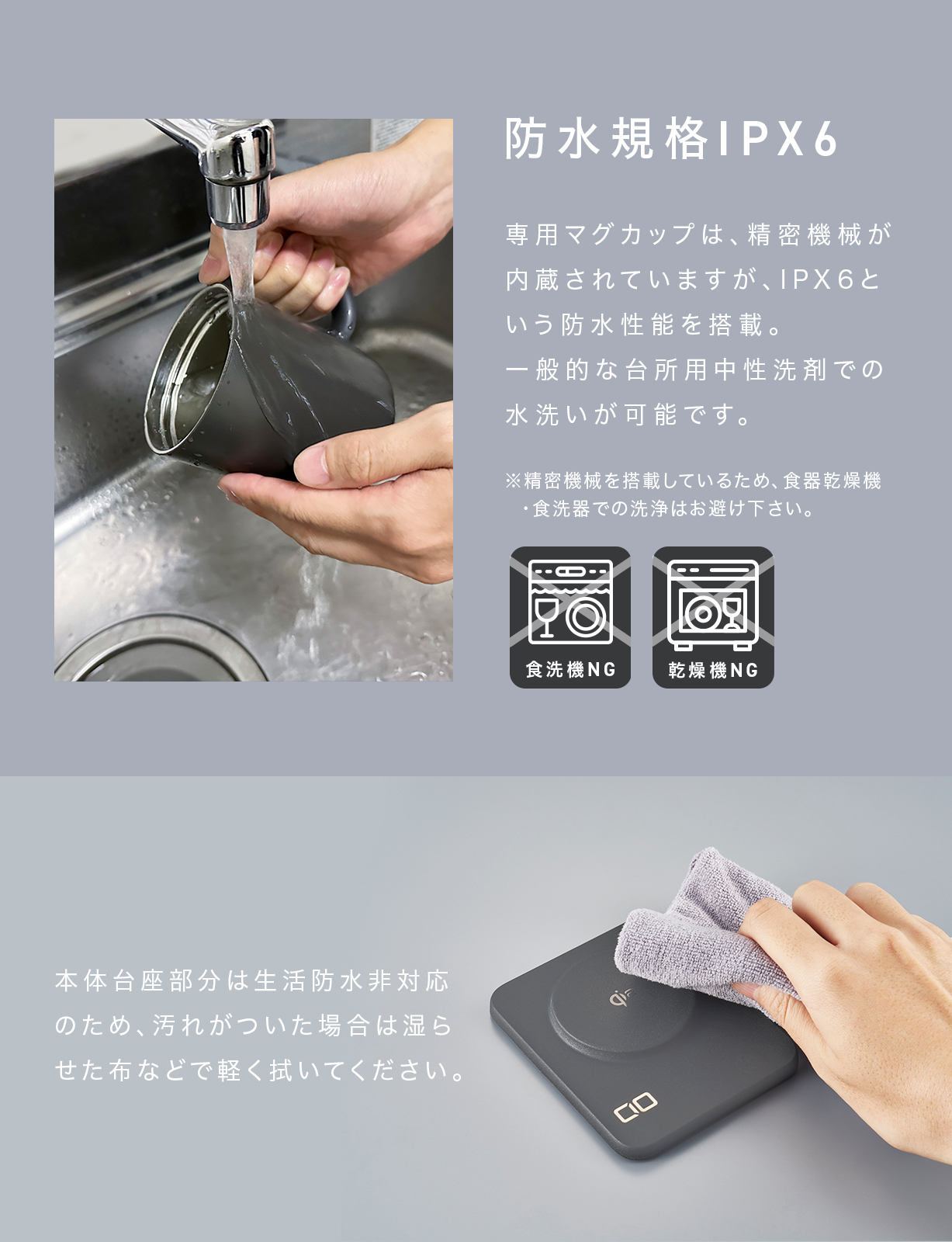 防水規格IPX6

専用マグカップは、精密機械が内蔵されていますが、IPX6という防水性能を搭載。
一般的な台所用中性洗剤での水洗いが可能です。

※精密機械を搭載しているため、食器乾燥機・食洗器での洗浄はお避け下さい。

食洗機NG

乾燥機NG

本体台座部分は生活防水非対応のため、汚れがついた場合は湿らせた布などで軽く拭いてください。

qi

CIO